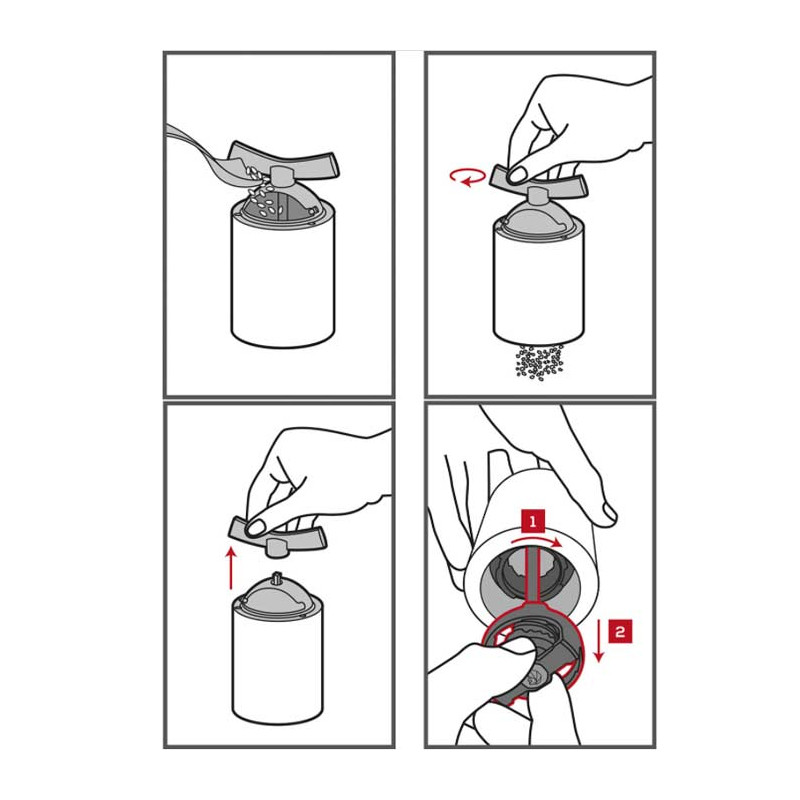 1

2