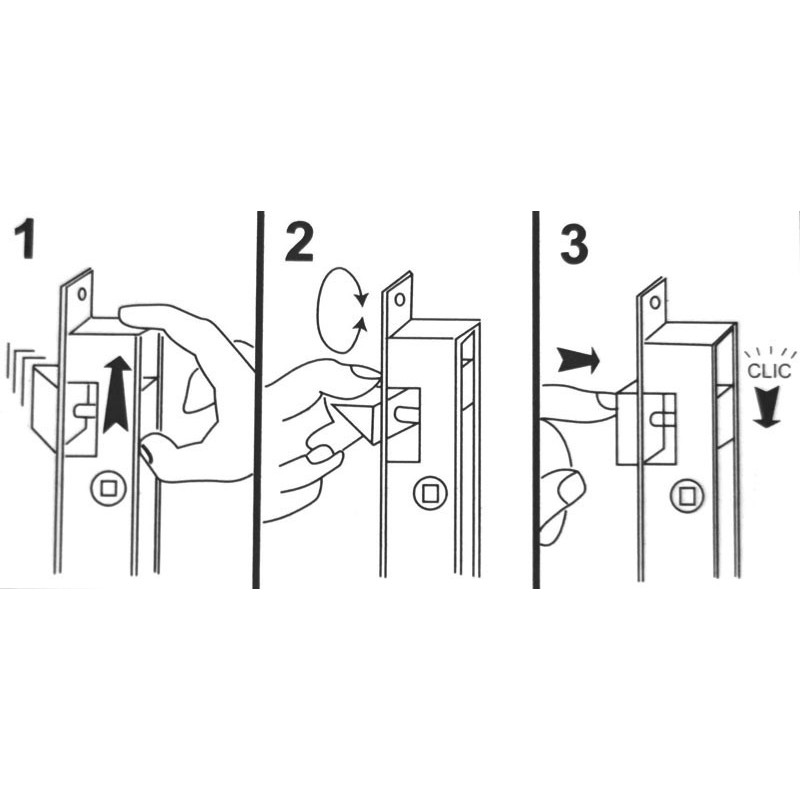 1

2

3

CLIC