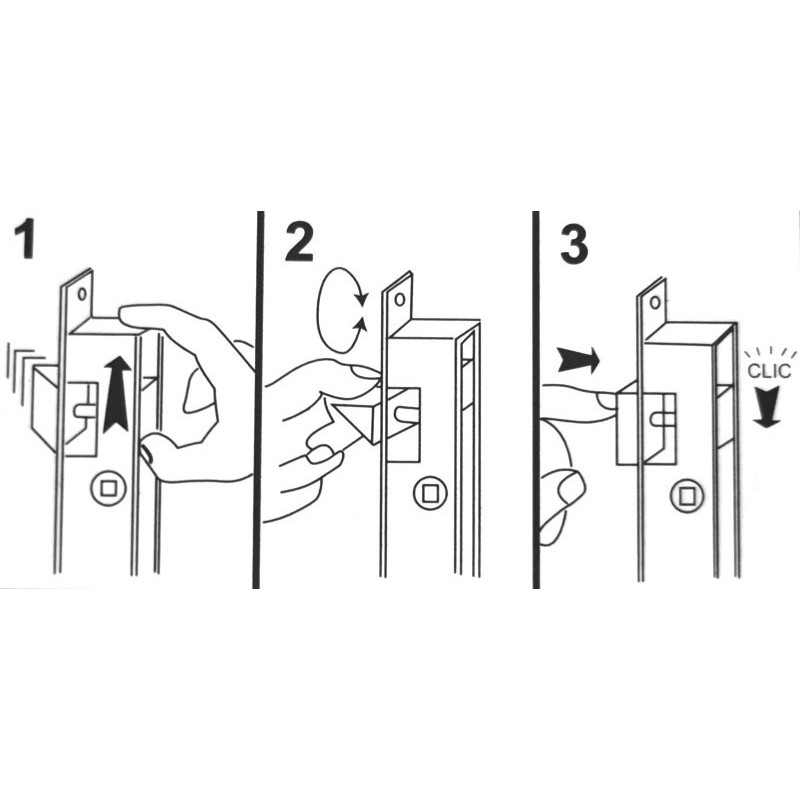 1

2

3

CLIC